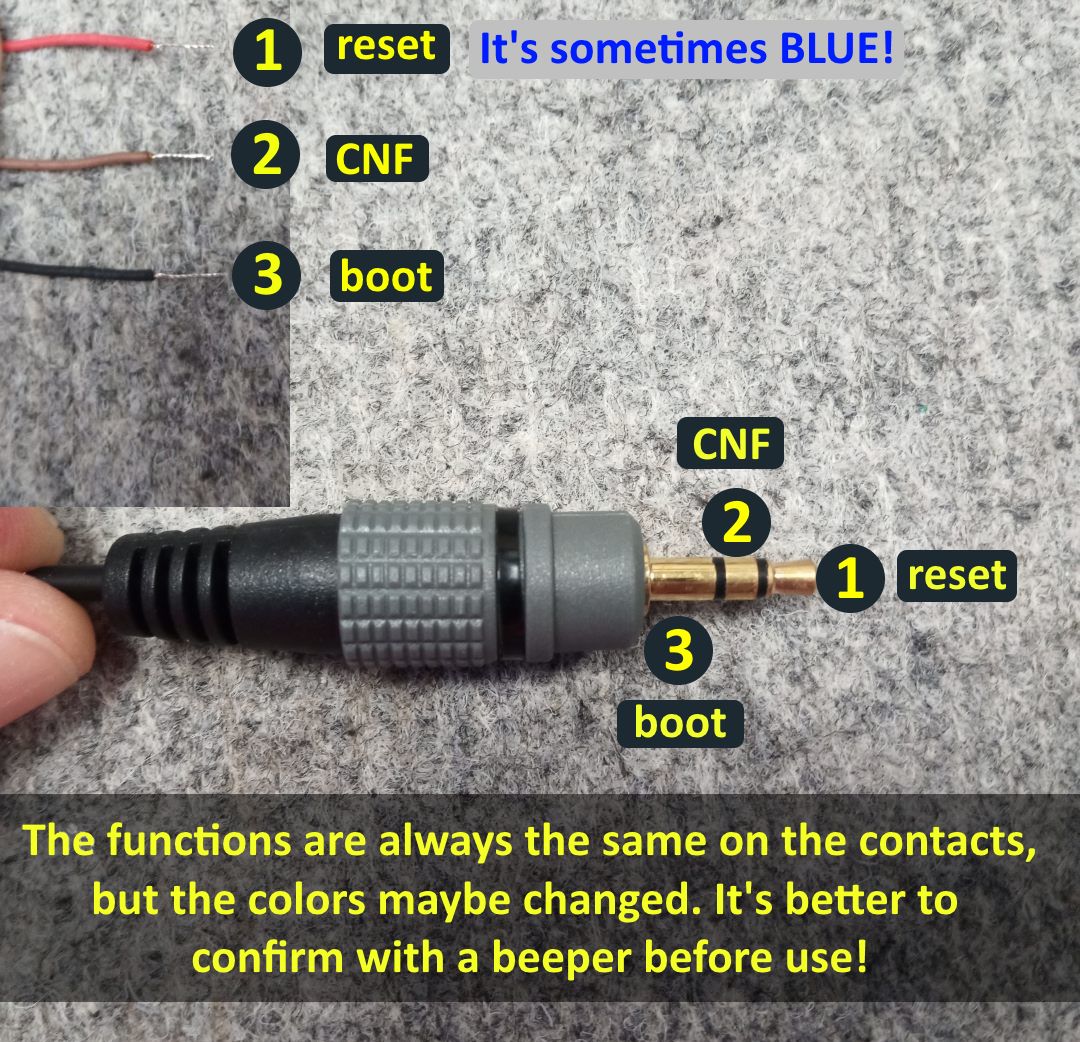 1 reset It's sometimes BLUE!

2 CNF

3 boot

CNF

2

1 reset

3

boot

The functions are always the same on the contacts, but the colors maybe changed. It's better to confirm with a beeper before use!